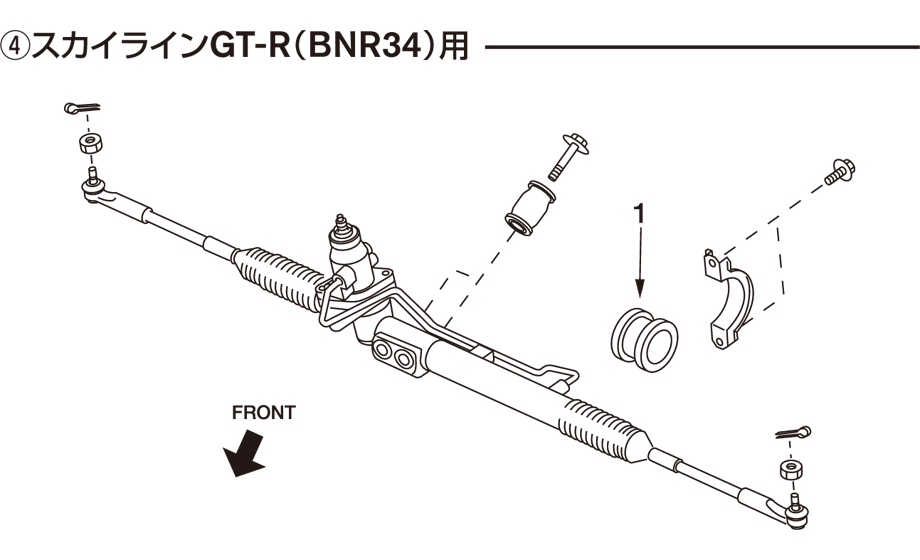 ④スカイラインGT-R（BNR34）用

1

FRONT